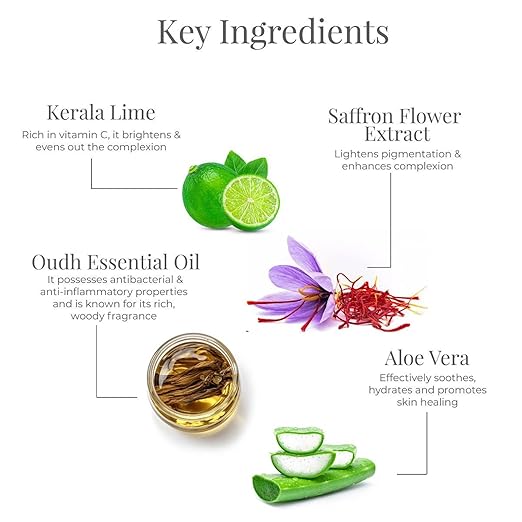 Key Ingredients

Kerala Lime
Rich in vitamin C, it brightens & evens out the complexion

Saffron Flower Extract
Lightens pigmentation & enhances complexion

Oudh Essential Oil
It possesses antibacterial & anti-inflammatory properties and is known for its rich, woody fragrance

Aloe Vera
Effectively soothes, hydrates and promotes skin healing